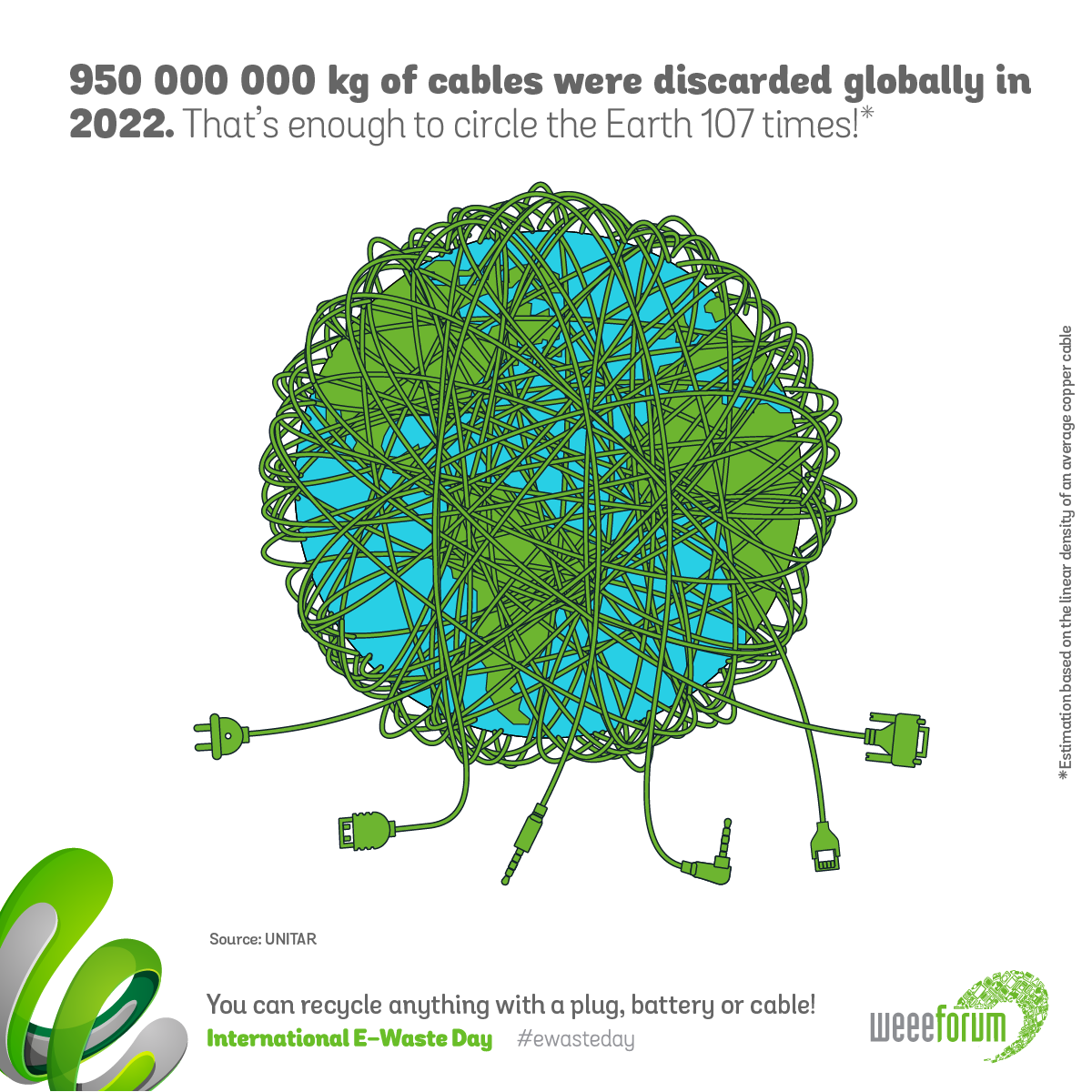 950 000 000 kg of cables were discarded globally in 2022. That's enough to circle the Earth 107 times!*

*Estimation based on the linear density of an average copper cable

Source: UNITAR

You can recycle anything with a plug, battery or cable!

International E-Waste Day #ewasteday

weeeforum